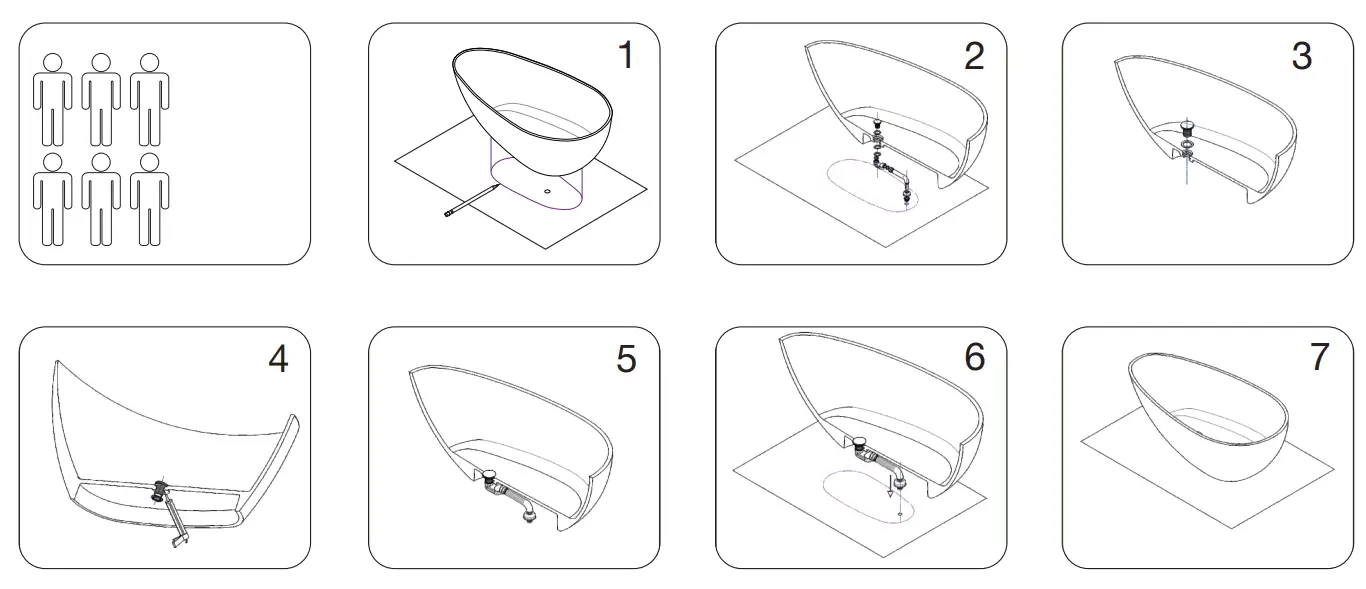 1

2

3

4

5

6

7