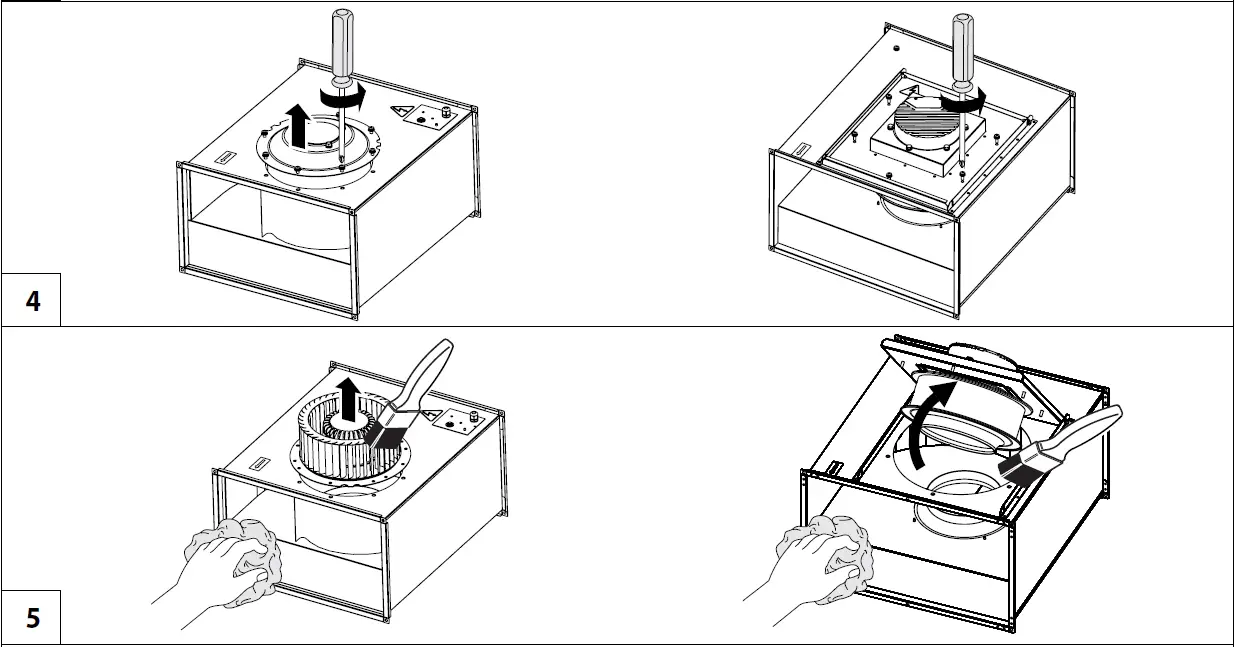 4

5