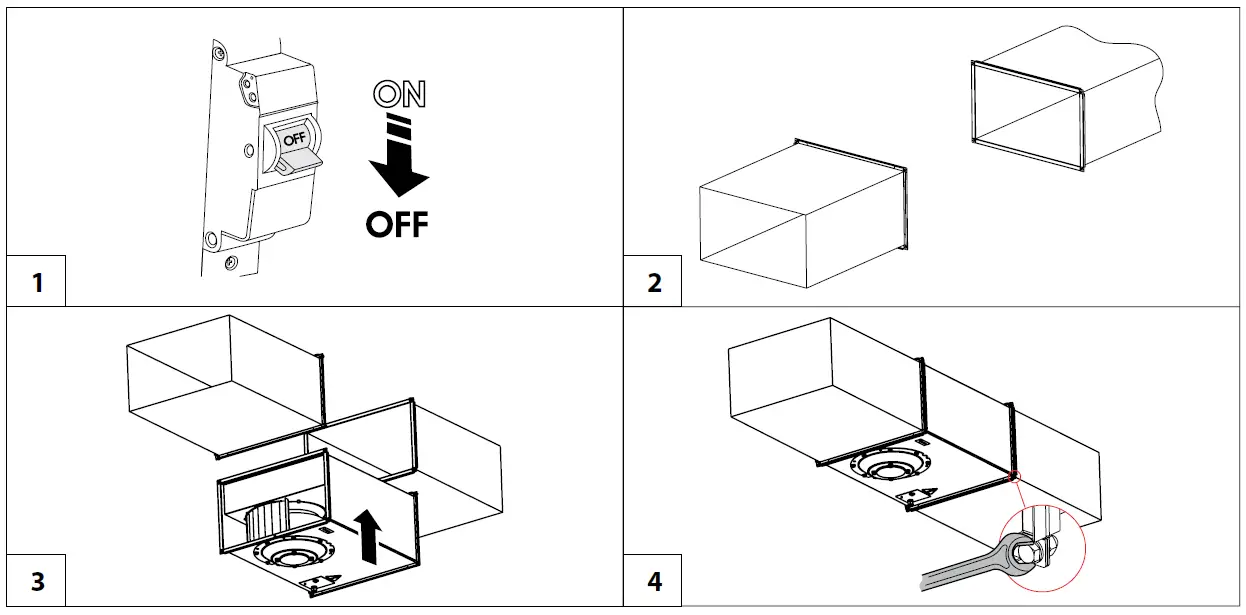 OFF
ON
OFF
1
2
3
4