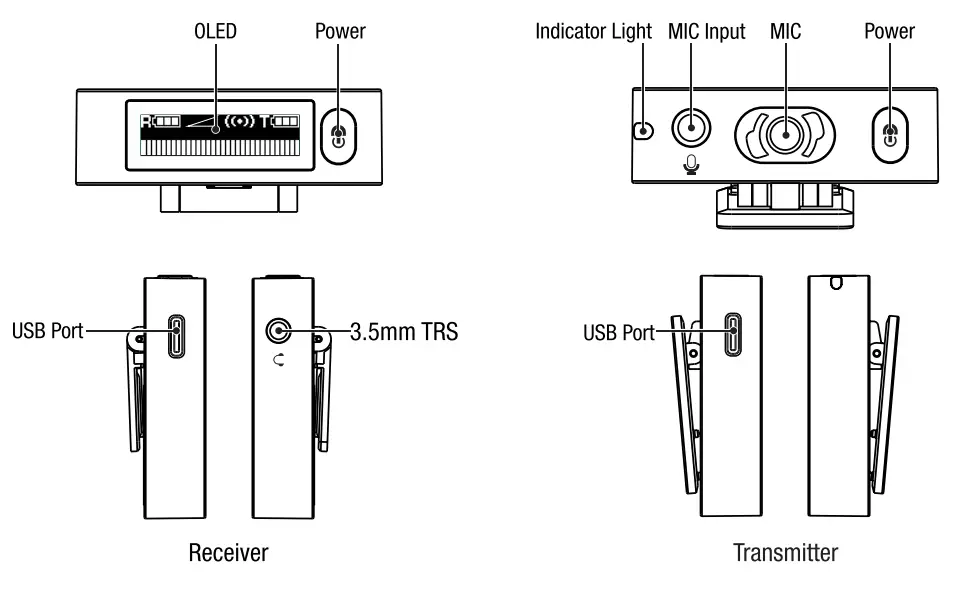 OLED
Power
R
T
USB Port
3.5mm TRS
Receiver

Indicator Light
MIC Input
MIC
Power
USB Port
Transmitter