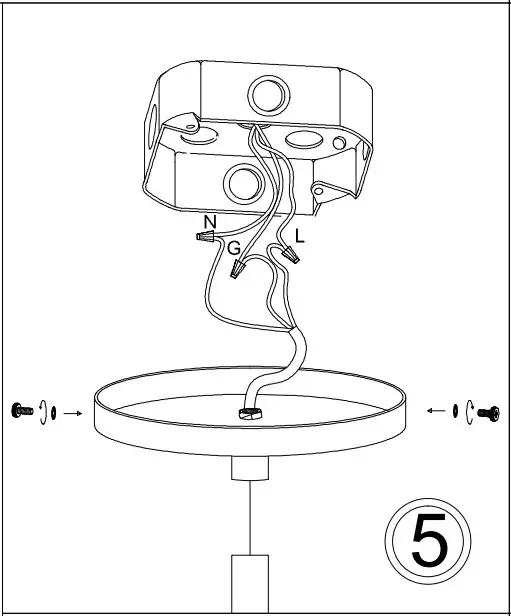 N
G
L
5