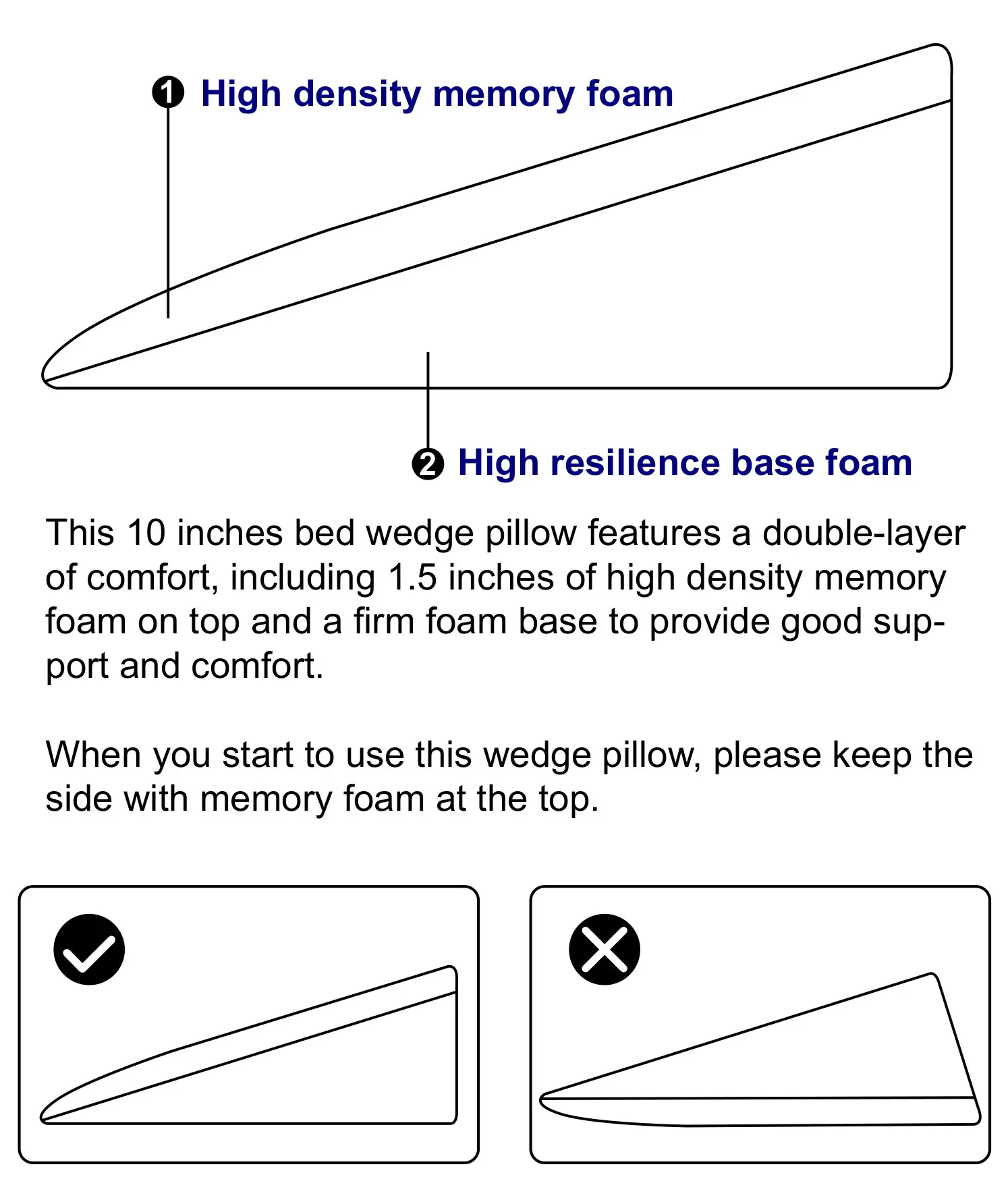 1 High density memory foam

2 High resilience base foam

This 10 inches bed wedge pillow features a double-layer of comfort, including 1.5 inches of high density memory foam on top and a firm foam base to provide good support and comfort.

When you start to use this wedge pillow, please keep the side with memory foam at the top.