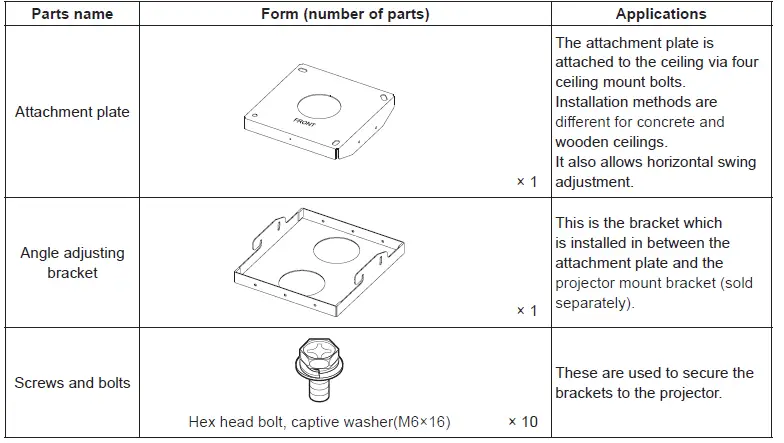 | Parts name | Form (number of parts) | Applications |
|---|---|---|
| Attachment plate | FRONT × 1 | The attachment plate is attached to the ceiling via four ceiling mount bolts. Installation methods are different for concrete and wooden ceilings. It also allows horizontal swing adjustment. |
| Angle adjusting bracket | × 1 | This is the bracket which is installed in between the attachment plate and the projector mount bracket (sold separately). |
| Screws and bolts | Hex head bolt, captive washer(M6×16) × 10 | These are used to secure the brackets to the projector. |