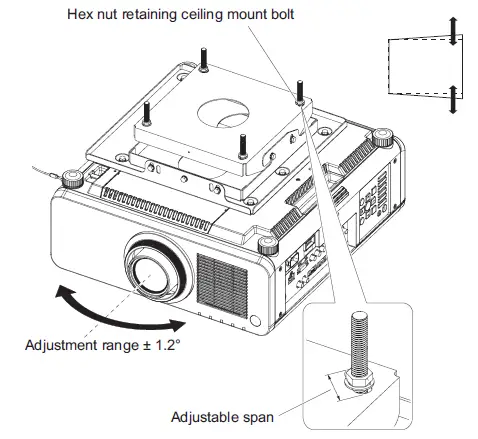 Hex nut retaining ceiling mount bolt

Adjustment range ± 1.2°

Adjustable span