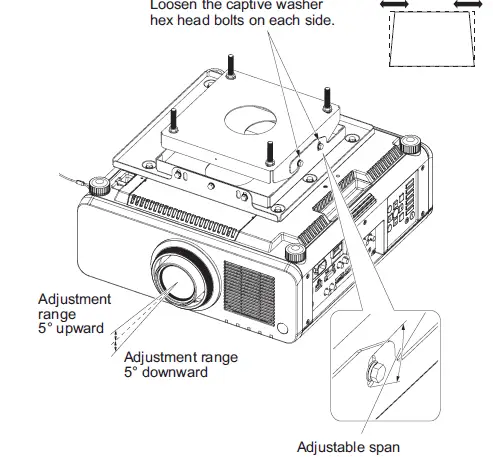 Loosen the captive washer hex head bolts on each side.

Adjustment range 5° upward

Adjustment range 5° downward

Adjustable span