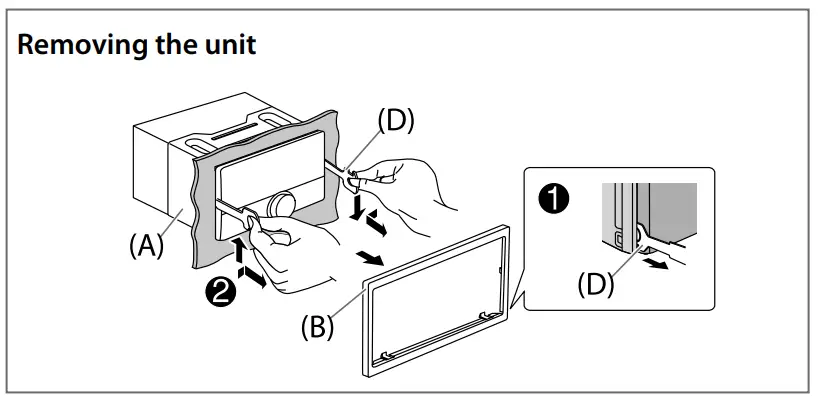 Removing the unit

(D)

(A)

❷

(B)

❶

(D)