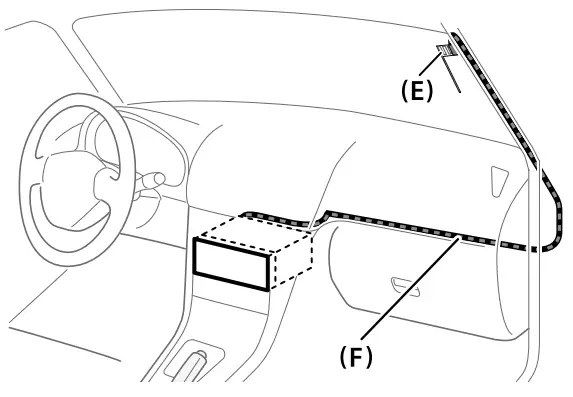 (E)

(F)