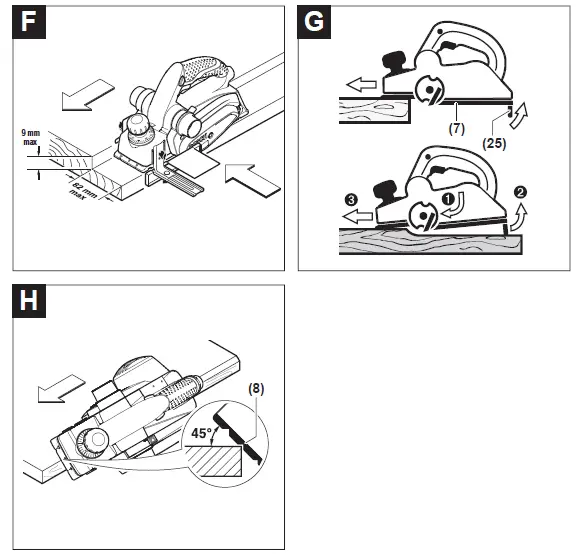 F

9 mm max

82 mm max

G

(7)

(25)

❸

❶

❷

H

(8)

45°