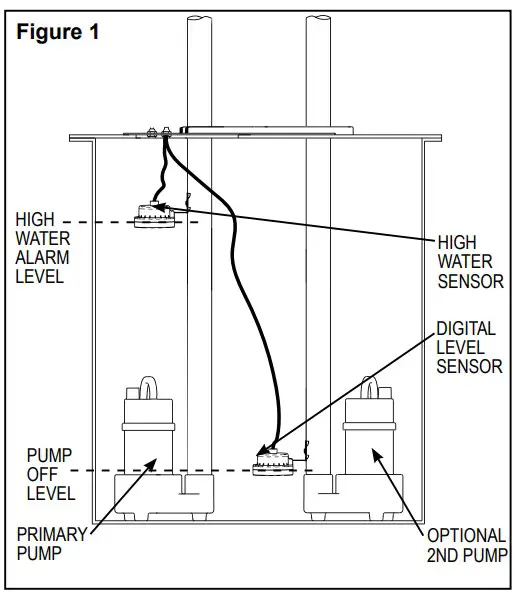 Figure 1

HIGH WATER ALARM LEVEL

HIGH WATER SENSOR

DIGITAL LEVEL SENSOR

PUMP OFF LEVEL

PRIMARY PUMP

OPTIONAL 2ND PUMP