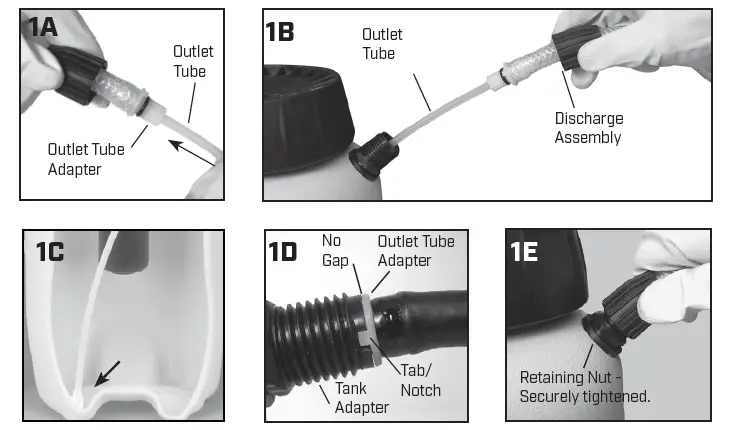 1A

Outlet Tube

Outlet Tube Adapter

1B

Outlet Tube

Discharge Assembly

1C

1D

No Gap

Outlet Tube Adapter

Tab/ Notch

Tank Adapter

1E

Retaining Nut - Securely tightened.