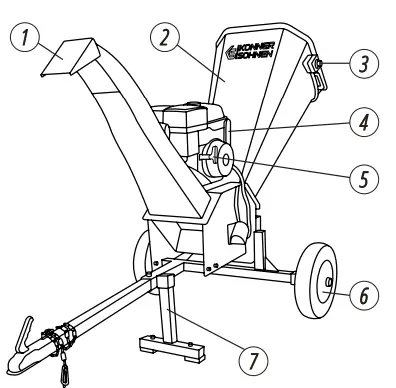 1
2
KONNER SOHNEN
3
4
5
6
7