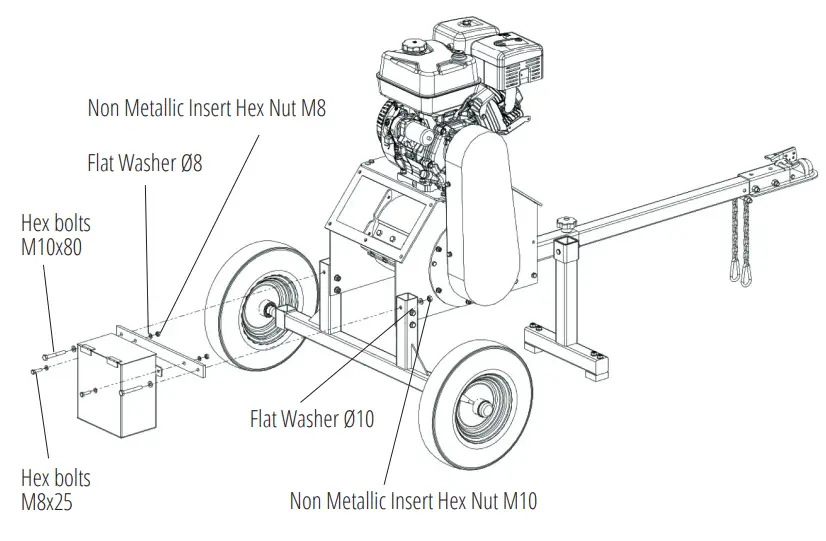 Non Metallic Insert Hex Nut M8

Flat Washer Ø8

Hex bolts
M10x80

Flat Washer Ø10

Hex bolts
M8x25

Non Metallic Insert Hex Nut M10