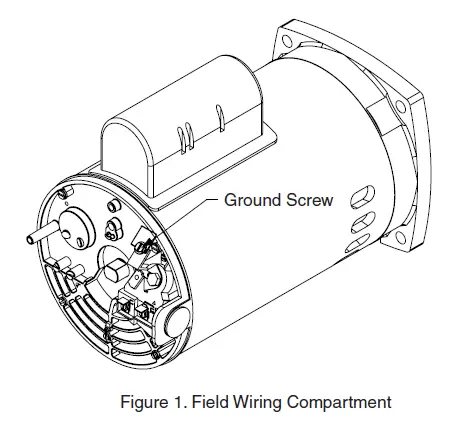 Ground Screw

Figure 1. Field Wiring Compartment