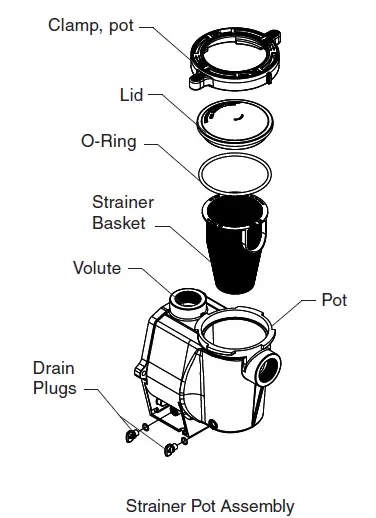 Clamp, pot

Lid

O-Ring

Strainer Basket

Volute

Pot

Drain Plugs

Strainer Pot Assembly