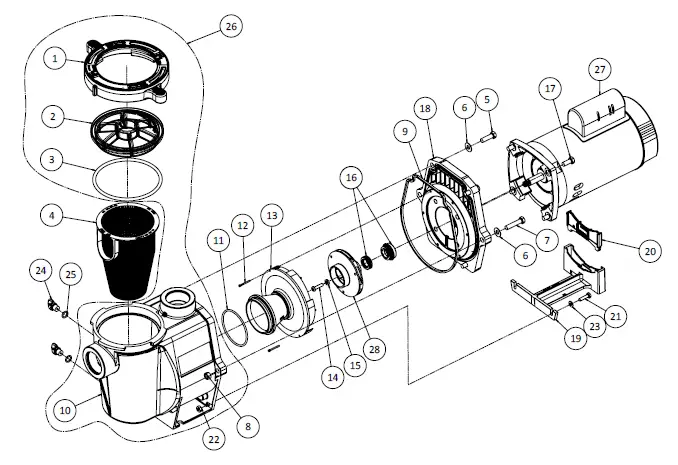 26
1
2
3
4
24
25
10
22
8
11
12
13
14
15
28
16
9
18
6
5
17
27
7
6
20
21
23
19