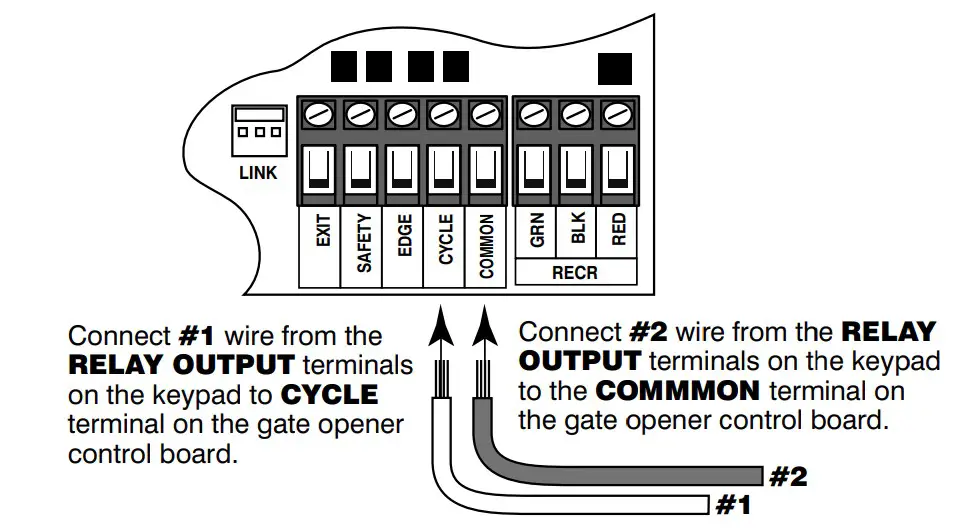 LINK

EXIT
SAFETY
EDGE
CYCLE
COMMON
GRN
BLK
RED
RECR

Connect #1 wire from the RELAY OUTPUT terminals on the keypad to CYCLE terminal on the gate opener control board.

Connect #2 wire from the RELAY OUTPUT terminals on the keypad to the COMMMON terminal on the gate opener control board.

#2
#1