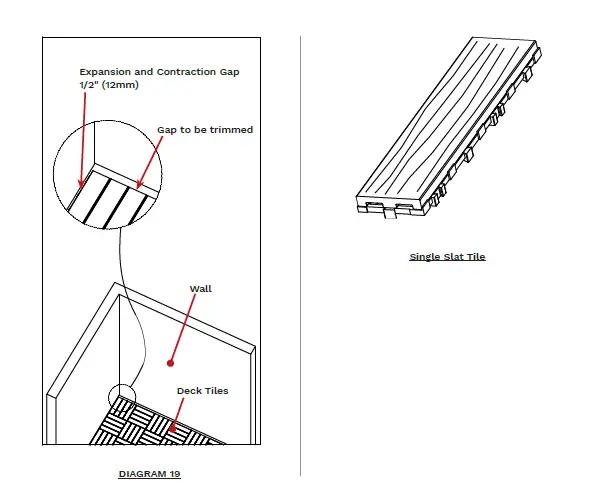 Expansion and Contraction Gap
1/2" (12mm)

Gap to be trimmed

Wall

Deck Tiles

DIAGRAM 19

Single Slat Tile