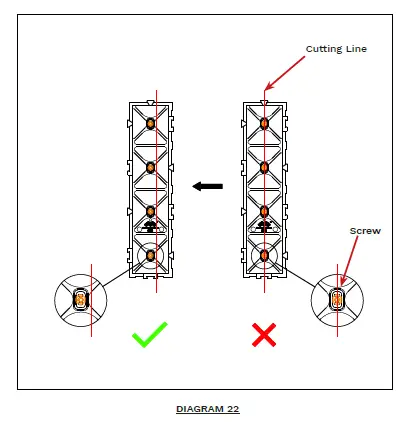 Cutting Line

Screw

DIAGRAM 22