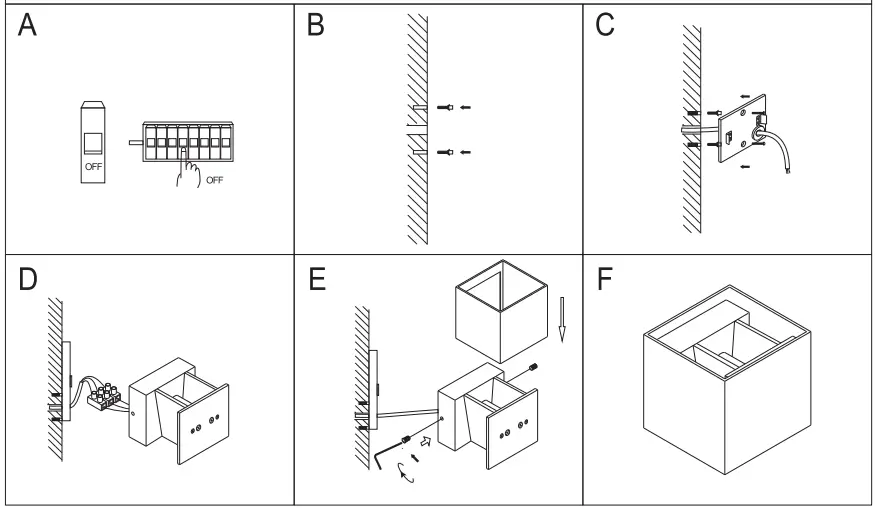 A

OFF

OFF

B

C

D

E

F