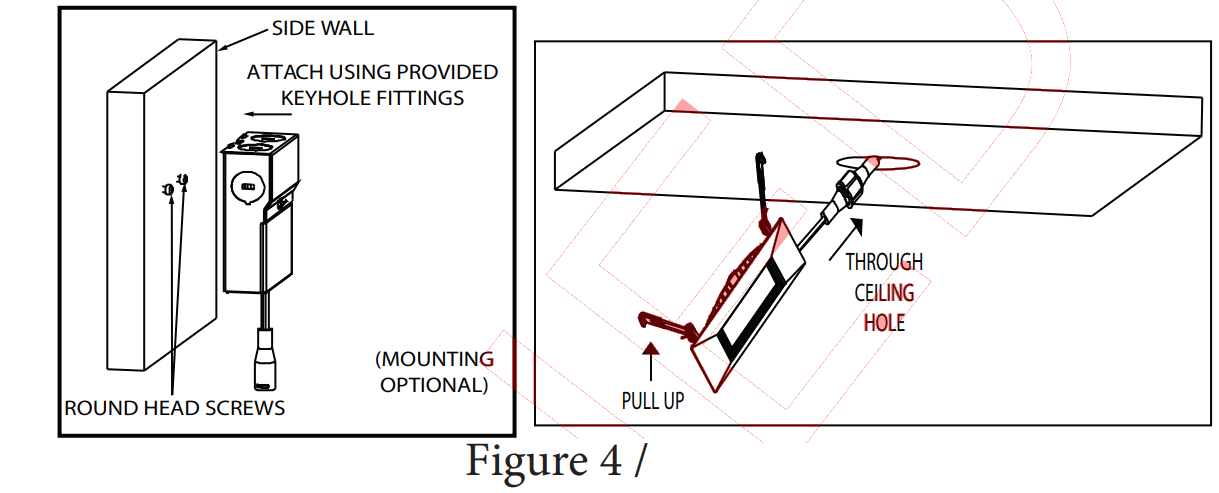 SIDE WALL

ATTACH USING PROVIDED KEYHOLE FITTINGS

(MOUNTING OPTIONAL)

ROUND HEAD SCREWS

THROUGH CEILING HOLE

PULL UP

Figure 4 /