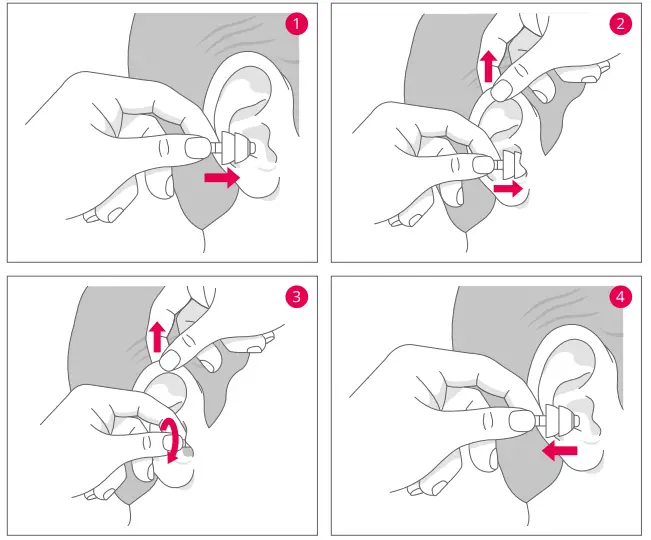 1

2

3

4