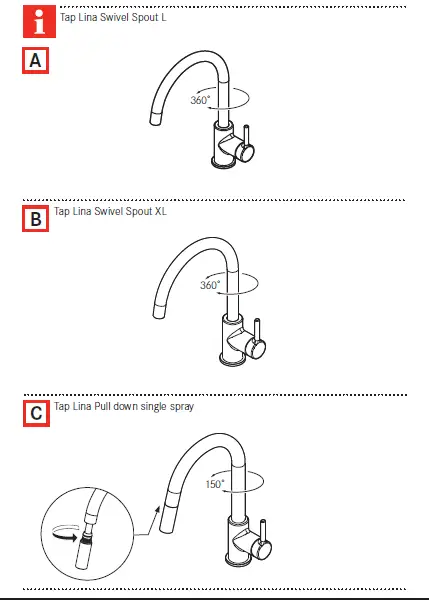 i
Tap Lina Swivel Spout L

A

360°

B
Tap Lina Swivel Spout XL

360°

C
Tap Lina Pull down single spray

150°