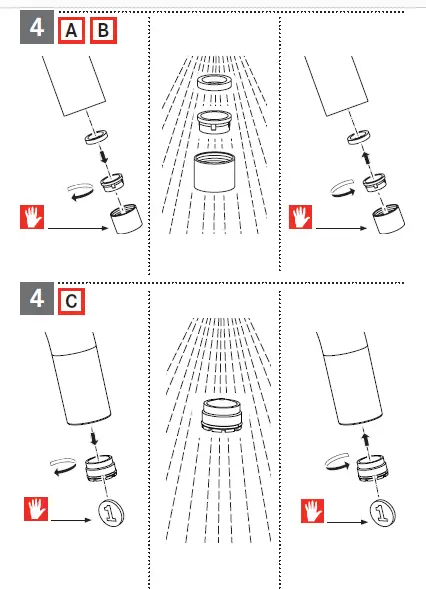 4 A B

4 C

1

1