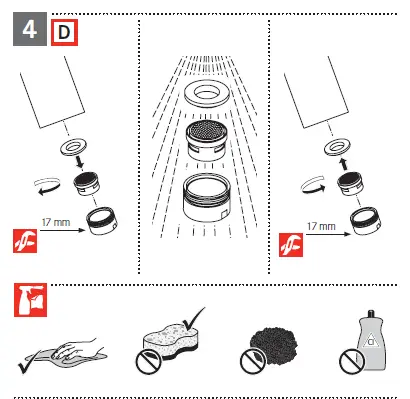 4 D

17 mm

17 mm

Cl