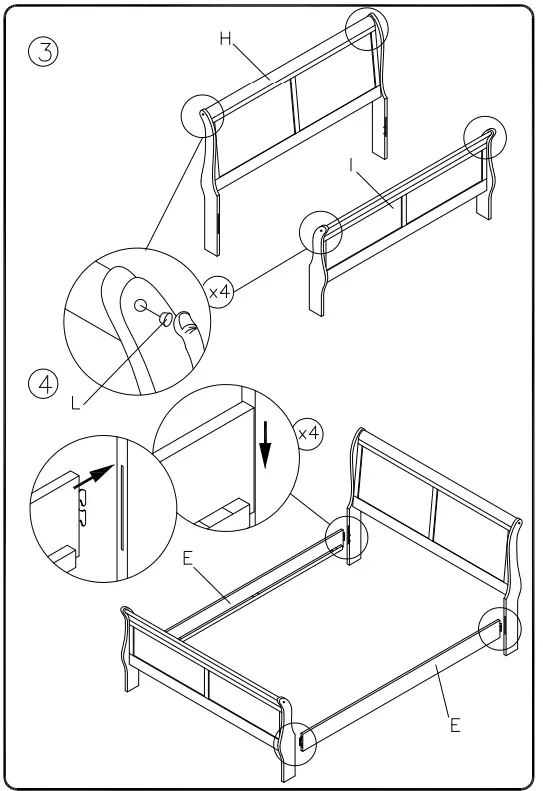 3
H
I
x4
L
4
x4
E
E