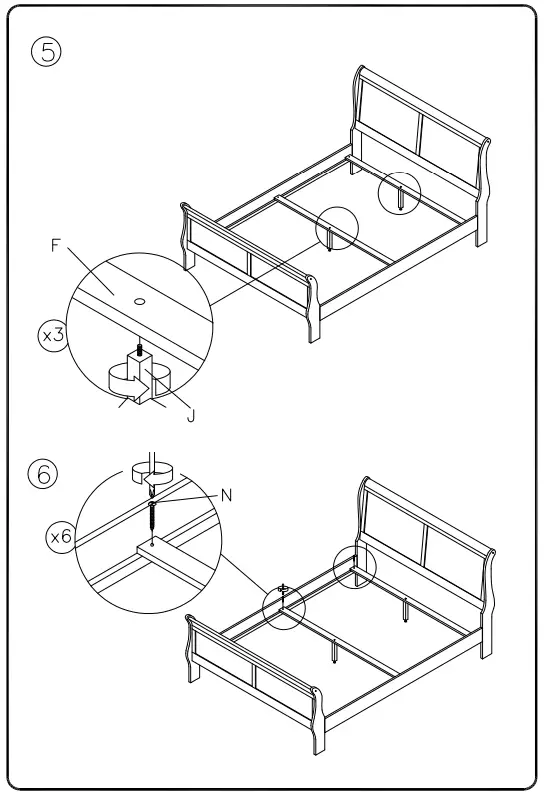 ⑤

F

x3

J

⑥

N

x6