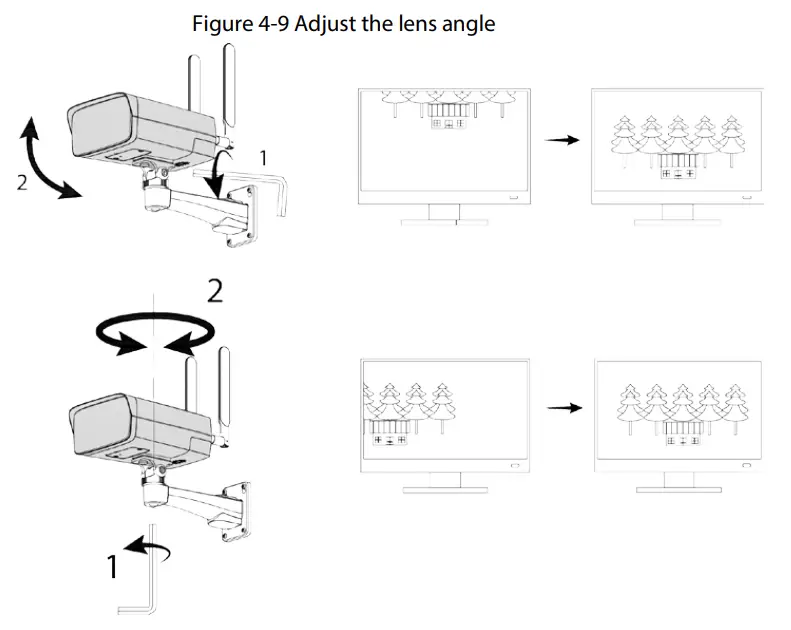 Figure 4-9 Adjust the lens angle

2

1

2

1