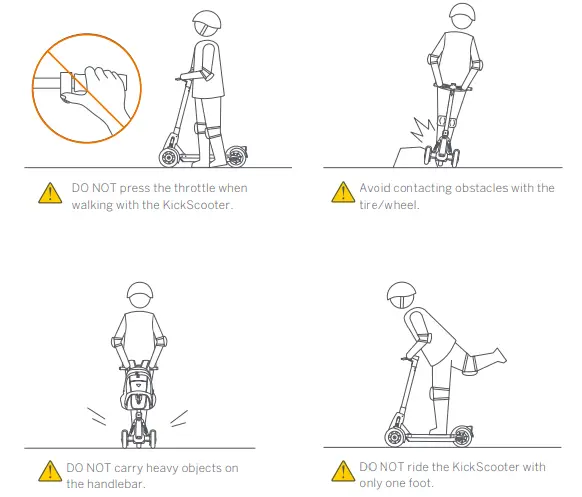 DO NOT press the throttle when walking with the KickScooter.

Avoid contacting obstacles with the tire/wheel.

DO NOT carry heavy objects on the handlebar.

DO NOT ride the KickScooter with only one foot.