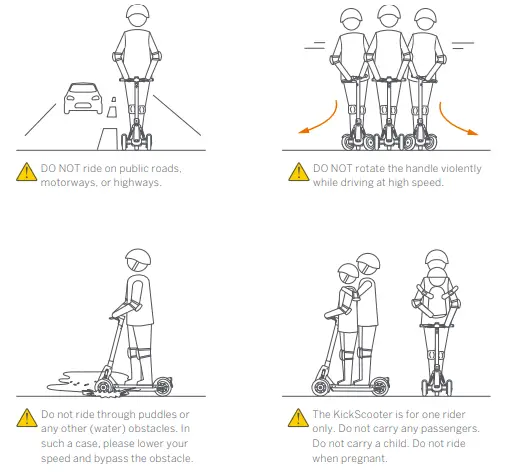 DO NOT ride on public roads, motorways, or highways.

DO NOT rotate the handle violently while driving at high speed.

Do not ride through puddles or any other (water) obstacles. In such a case, please lower your speed and bypass the obstacle.

The KickScooter is for one rider only. Do not carry any passengers. Do not carry a child. Do not ride when pregnant.