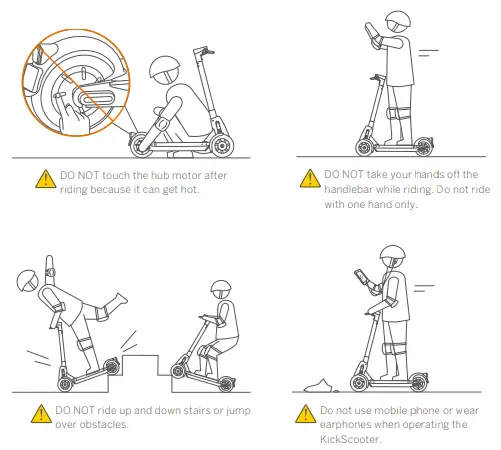 DO NOT touch the hub motor after riding because it can get hot.

DO NOT take your hands off the handlebar while riding. Do not ride with one hand only.

DO NOT ride up and down stairs or jump over obstacles.

Do not use mobile phone or wear earphones when operating the KickScooter.