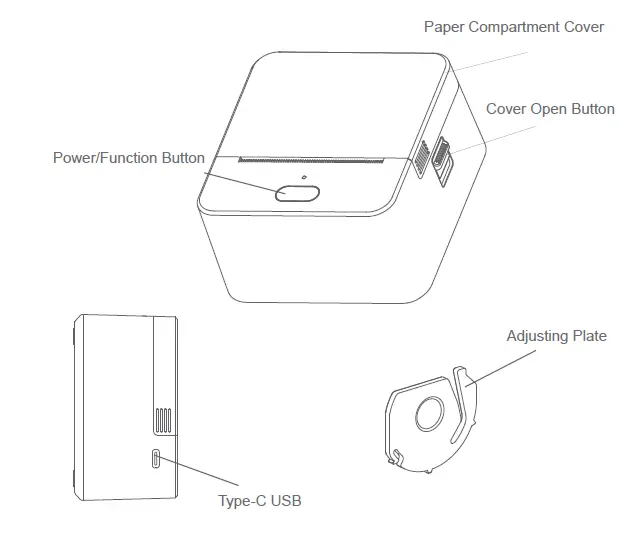 Paper Compartment Cover

Cover Open Button

Power/Function Button

Adjusting Plate

Type-C USB