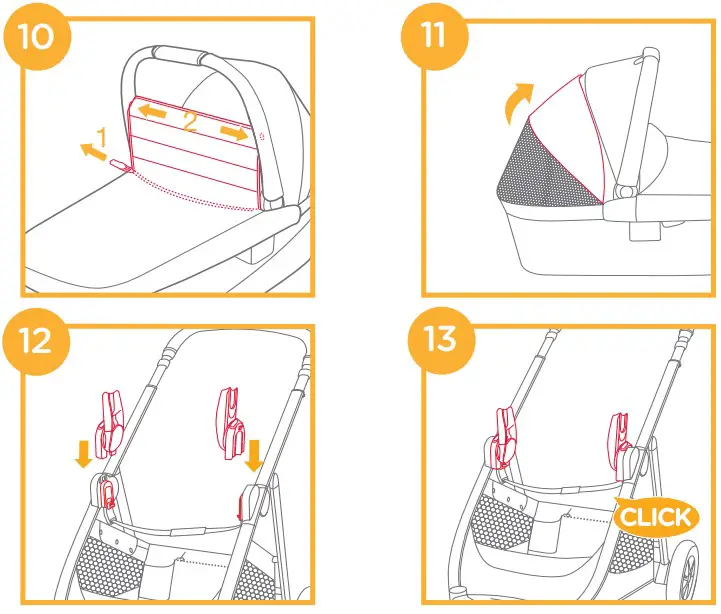 10

1

2

11

12

13

CLICK