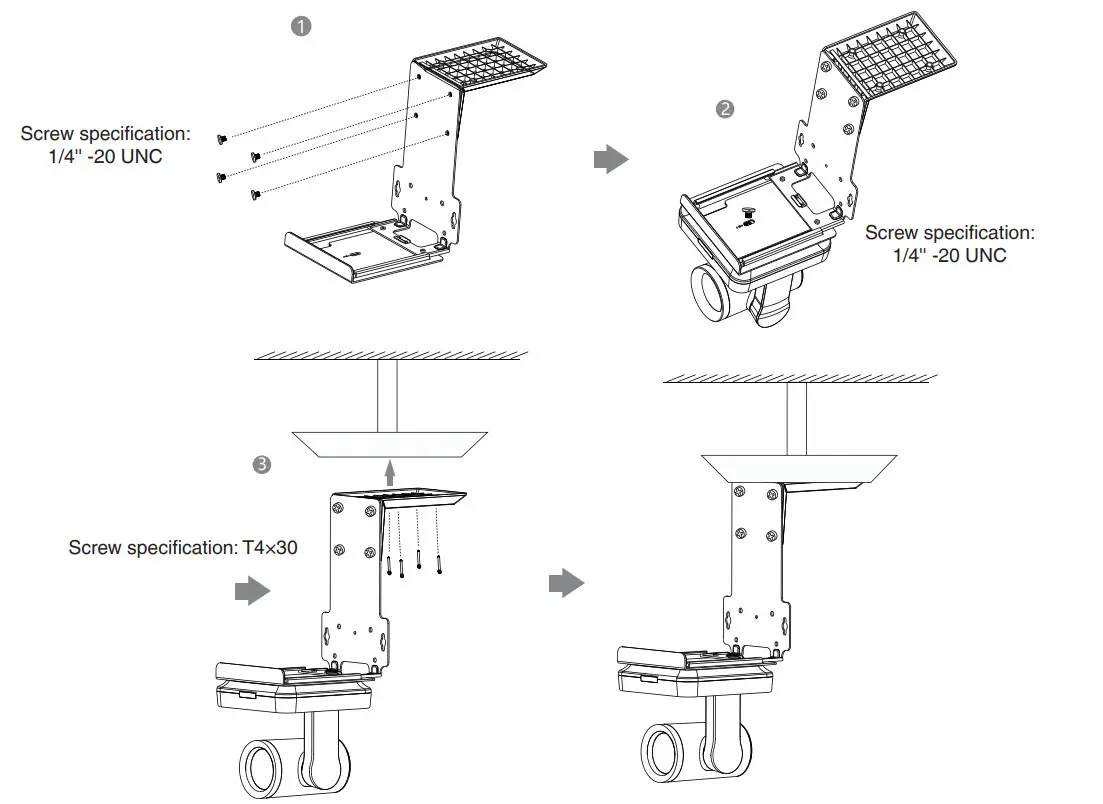 1

Screw specification:
1/4" -20 UNC

2

Screw specification:
1/4" -20 UNC

3

Screw specification: T4×30