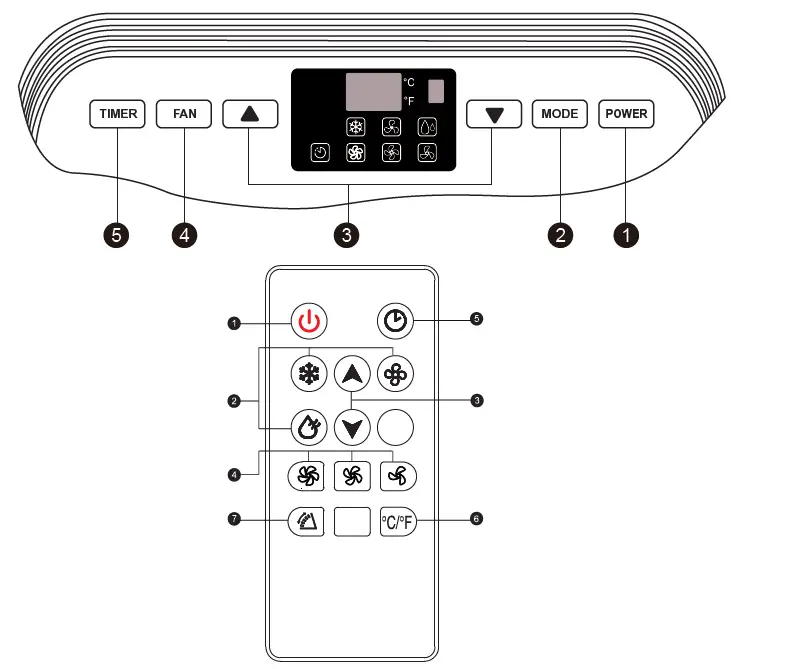 TIMER FAN °C °F MODE POWER

5 4 3 2 1

1 5

2 3

4

7 °C/°F 6