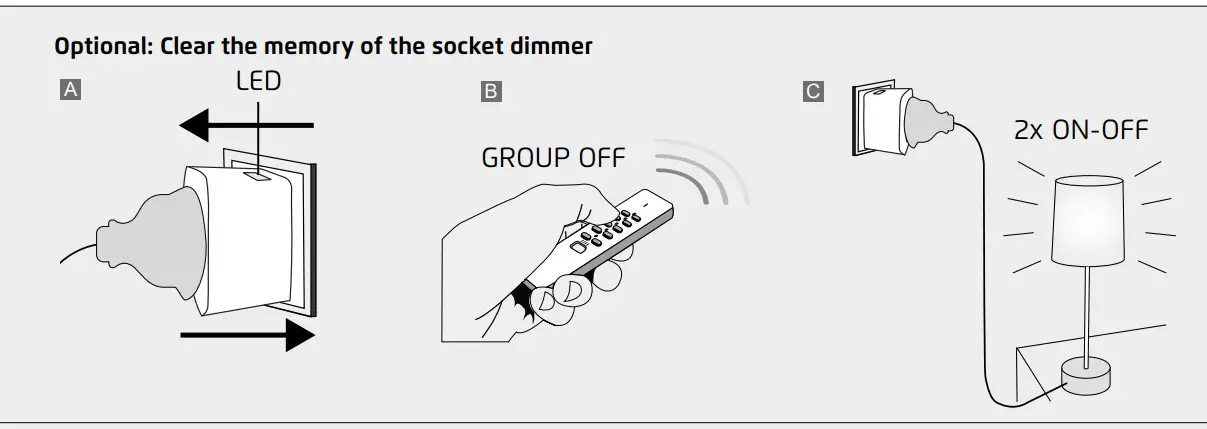 Optional: Clear the memory of the socket dimmer

A

LED

B

GROUP OFF

C

2x ON-OFF