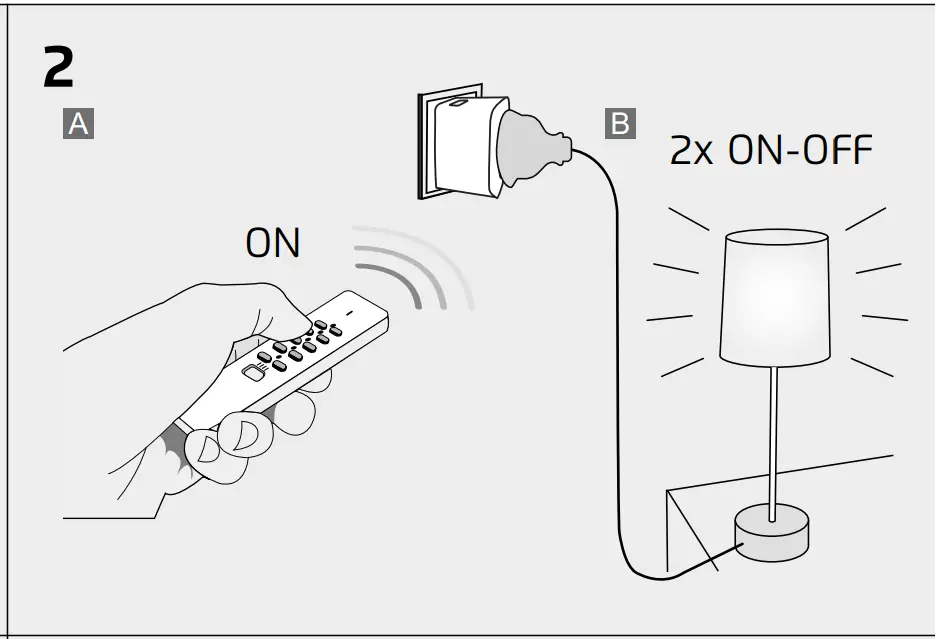 2

A

ON

B

2x ON-OFF