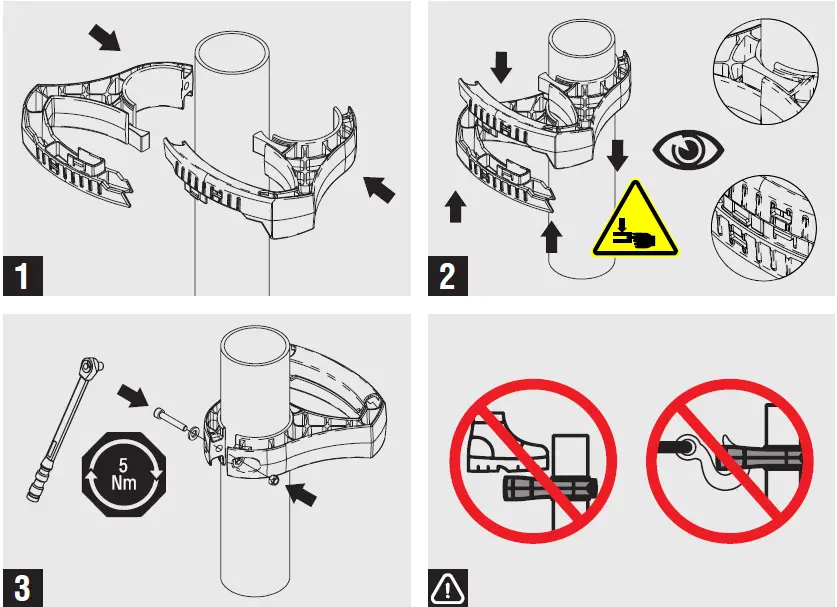 1

2

5
Nm

3