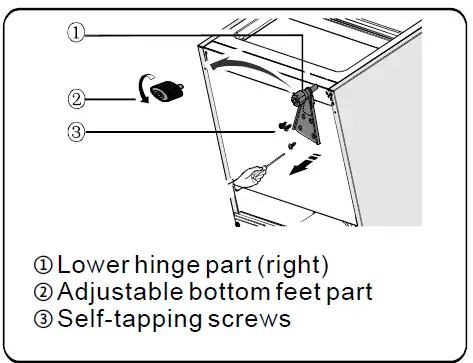 ①
②
③
① Lower hinge part (right)
② Adjustable bottom feet part
③ Self-tapping screws