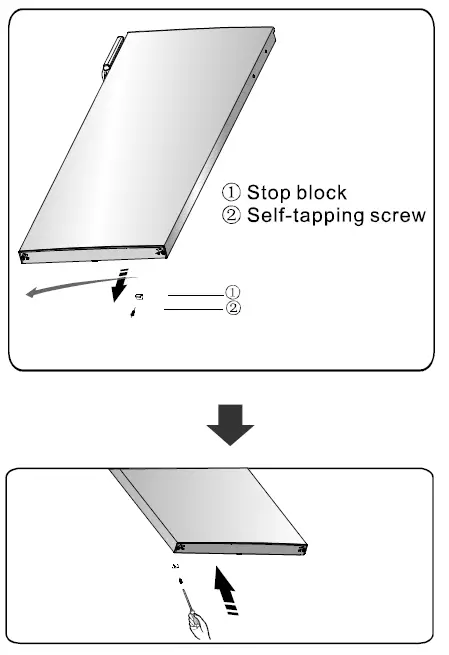 ① Stop block
② Self-tapping screw

①
②