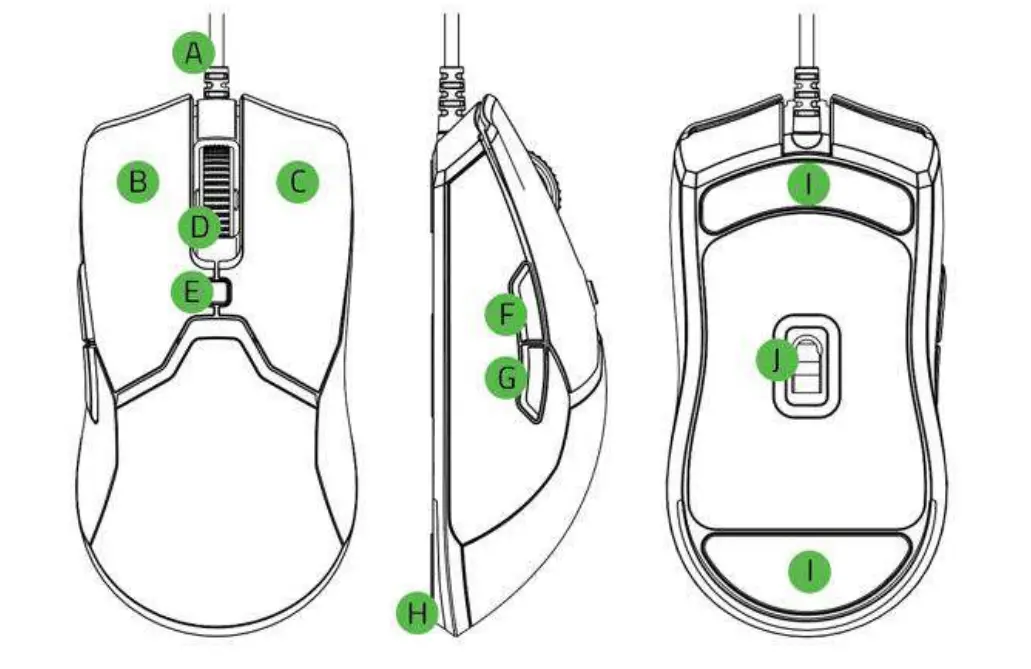 A
B
C
D
E
F
G
H
I
J
I