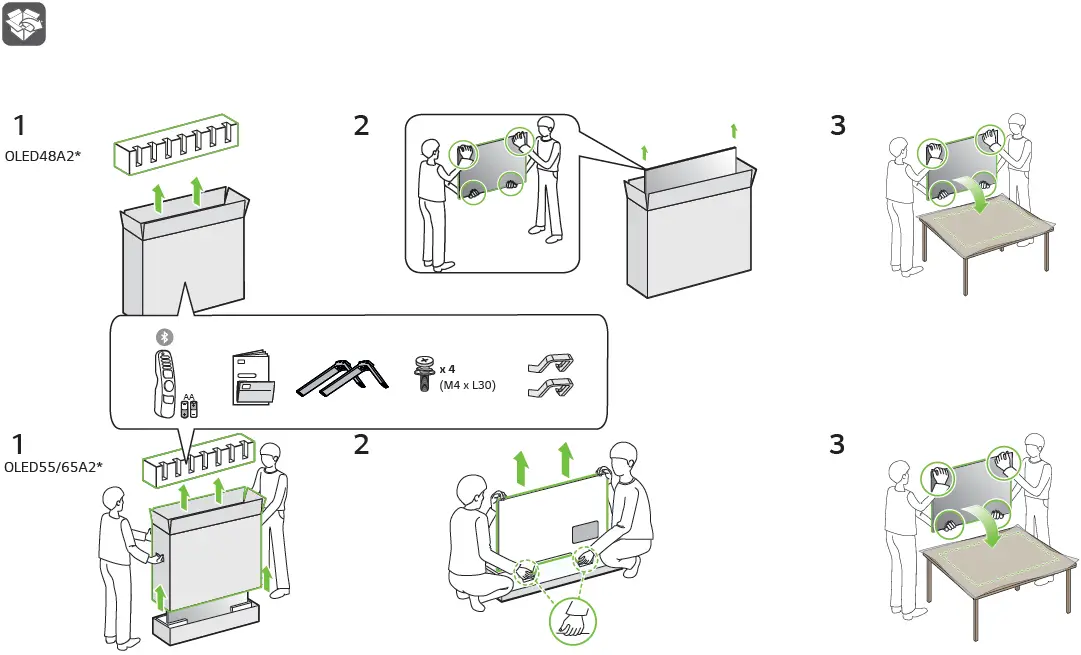 1
OLED48A2*

2

3

AA

x 4
(M4 x L30)

1
OLED55/65A2*

2

3