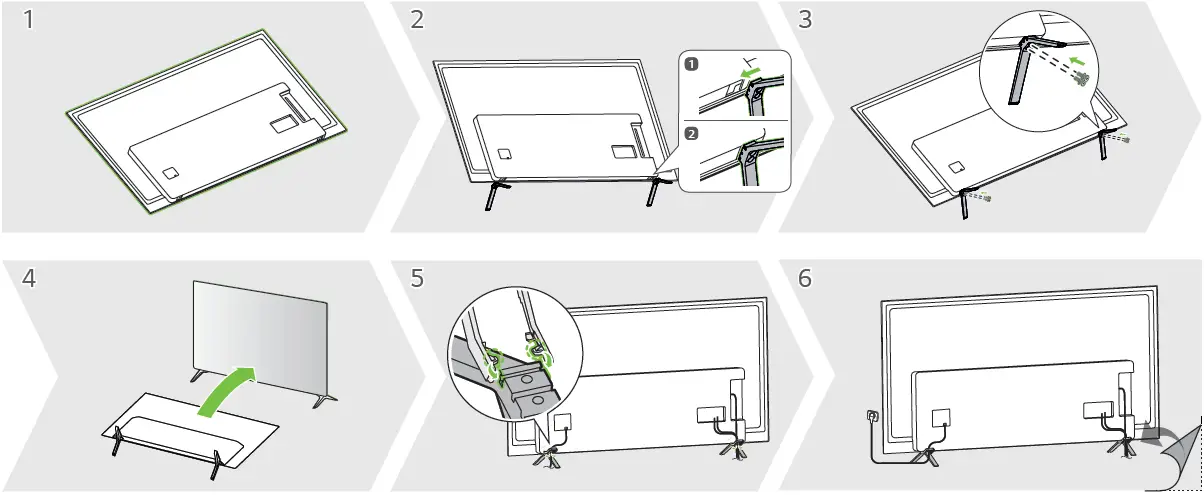 1

2

1

2

3

4

5

6