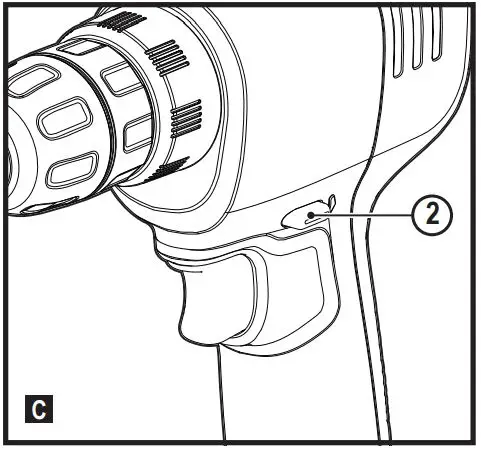 2

C