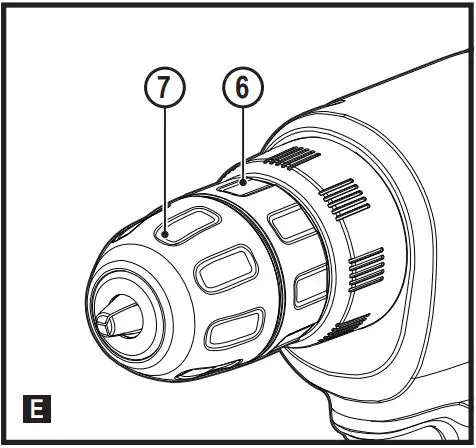 7
6
E