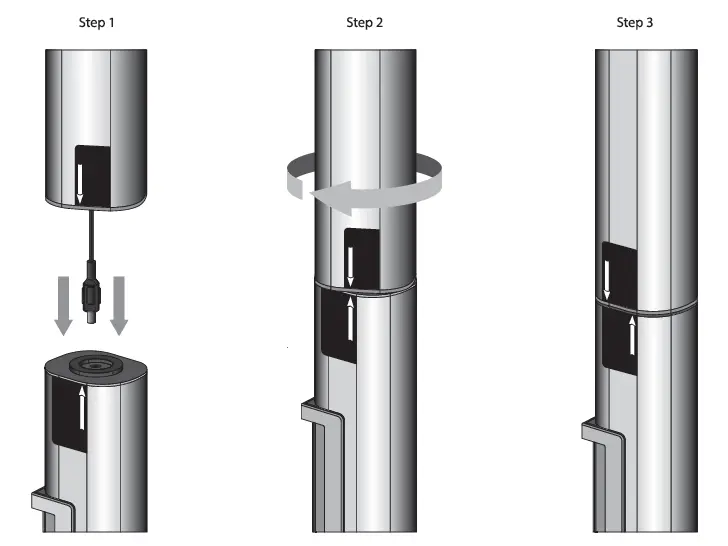 Step 1

Step 2

Step 3