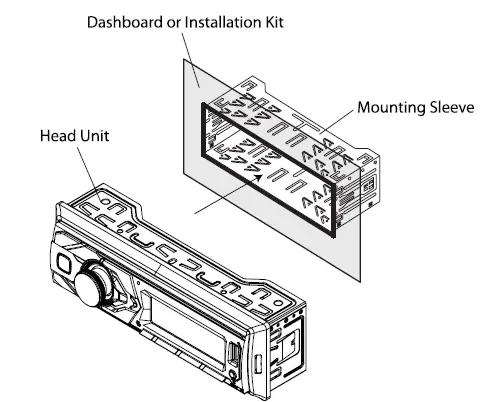 Dashboard or Installation Kit

Mounting Sleeve

Head Unit